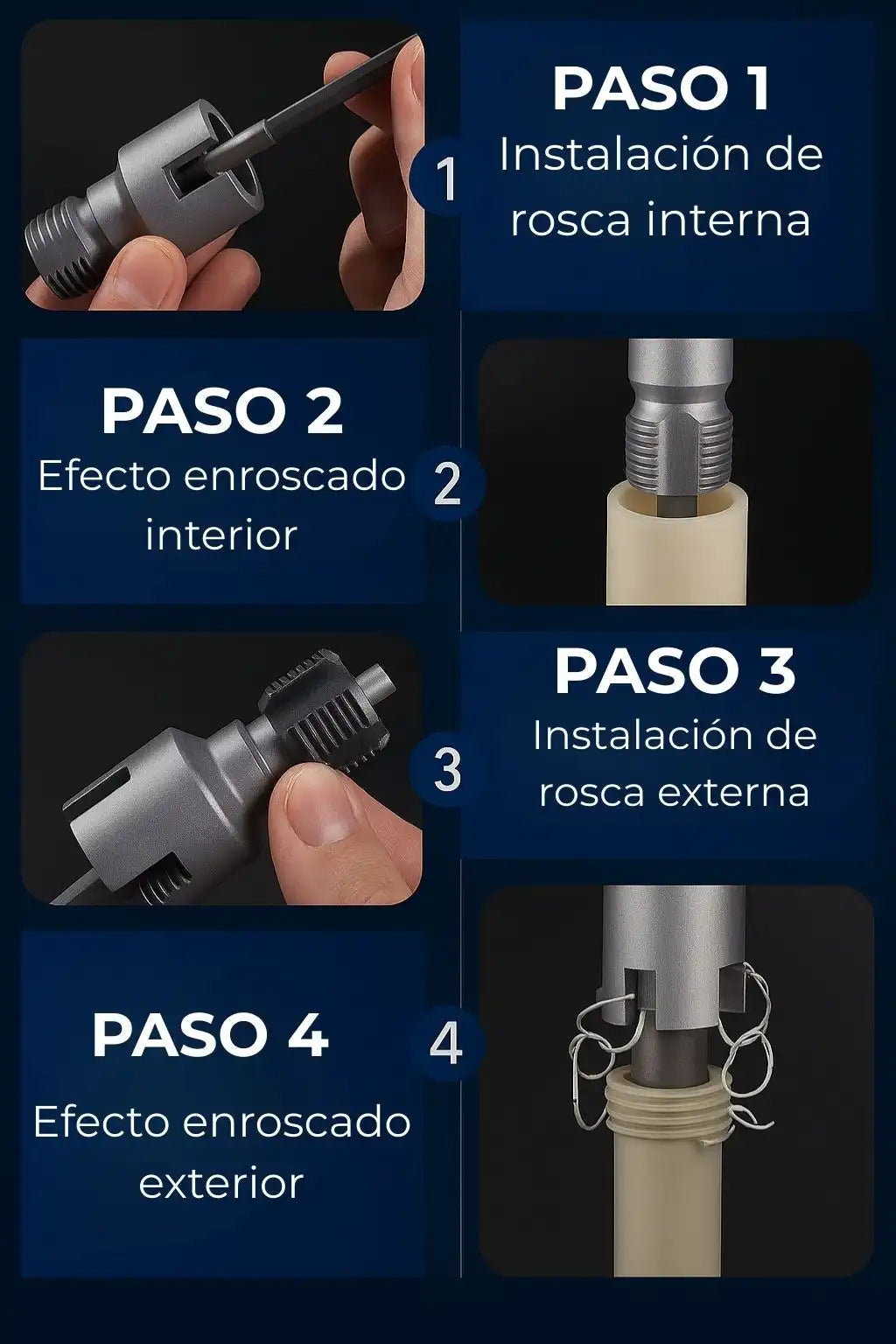 1

PASO 1
Instalación de rosca interna

PASO 2
Efecto enroscado interior

2

3

PASO 3
Instalación de rosca externa

PASO 4
Efecto enroscado exterior

4