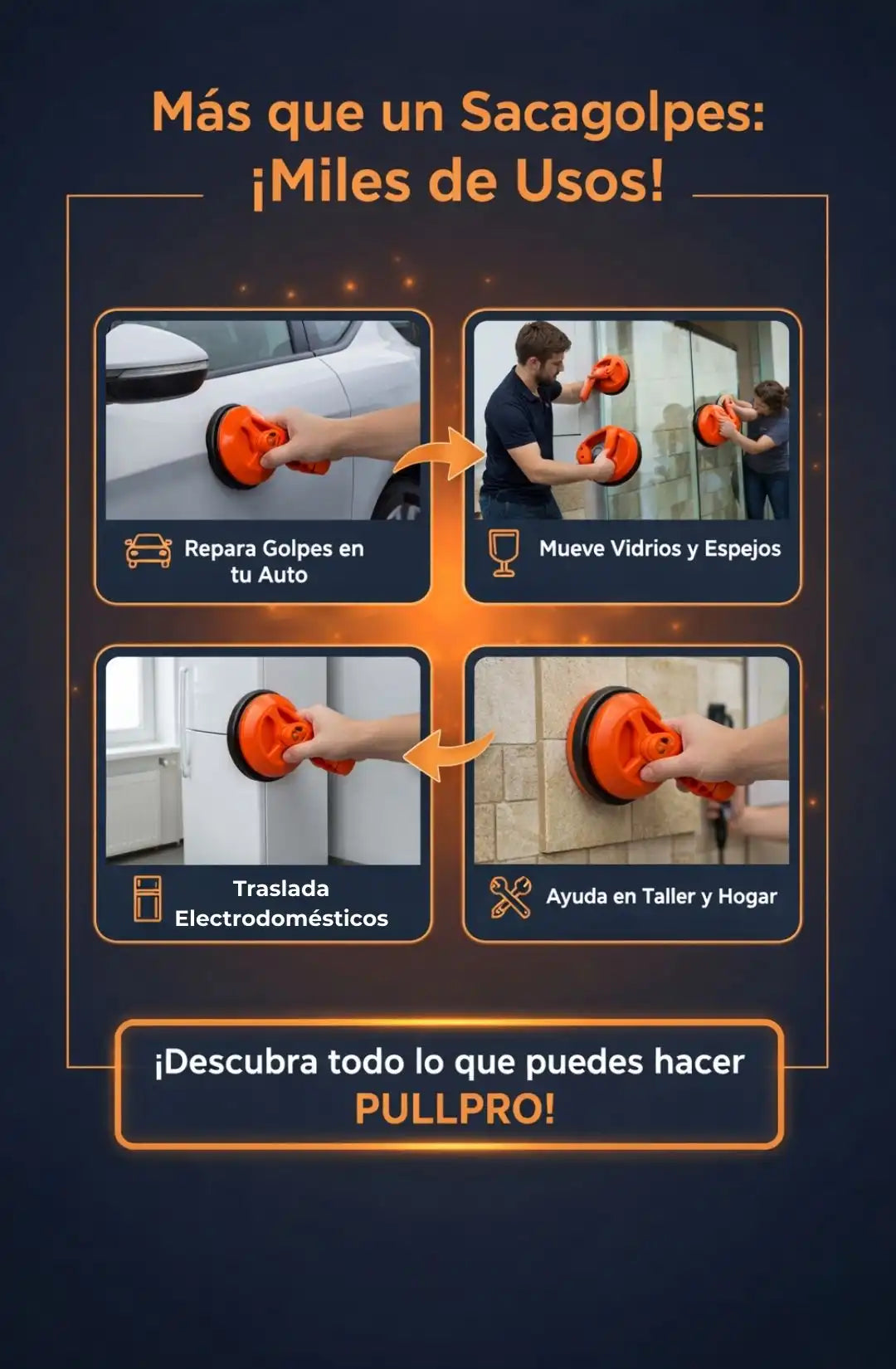 Más que un Sacagolpes: ¡Miles de Usos!

Repara Golpes en tu Auto

Mueve Vidrios y Espejos

Traslada Electrodomésticos

Ayuda en Taller y Hogar

¡Descubra todo lo que puedes hacer PULLPRO!